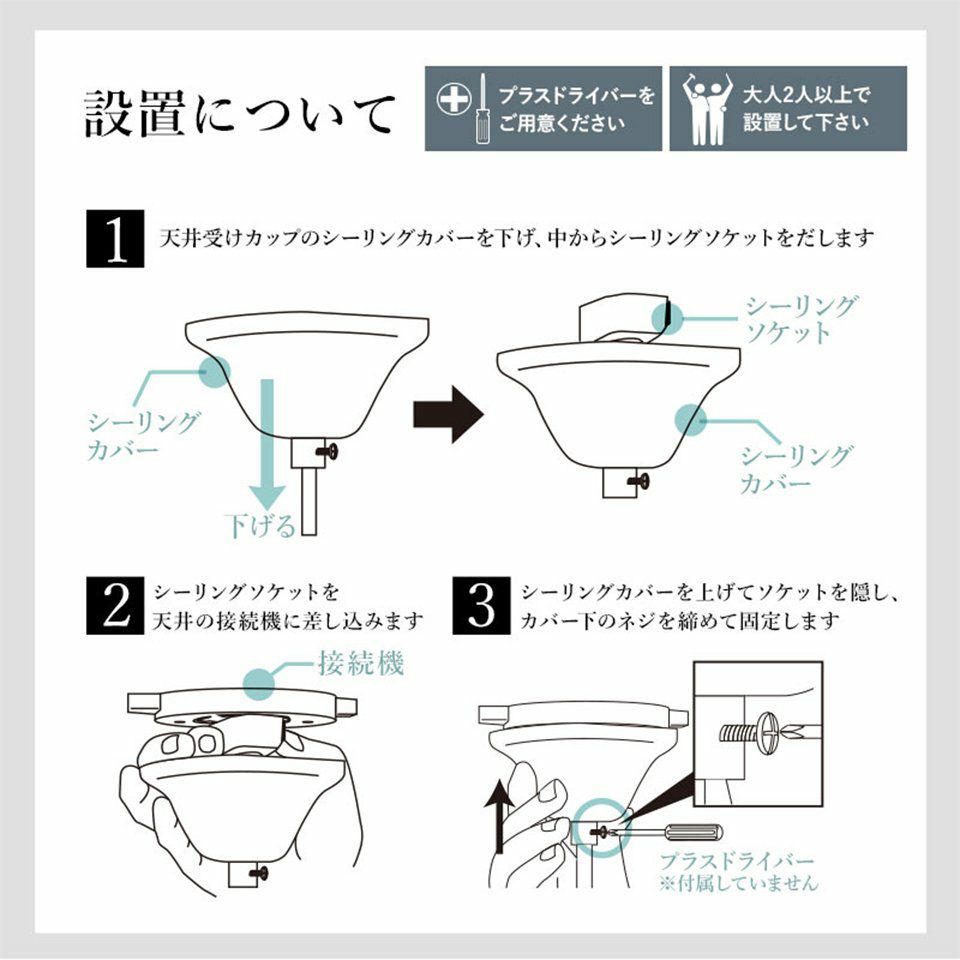 設置について

プラスドライバーをご用意ください

大人2人以上で設置して下さい

1 天井受けカップのシーリングカバーを下げ、中からシーリングソケットをだします

シーリングカバー

下げる

シーリングソケット

シーリングカバー

2 シーリングソケットを天井の接続機に差し込みます

接続機

3 シーリングカバーを上げてソケットを隠し、カバー下のネジを締めて固定します

プラスドライバー
※付属していません